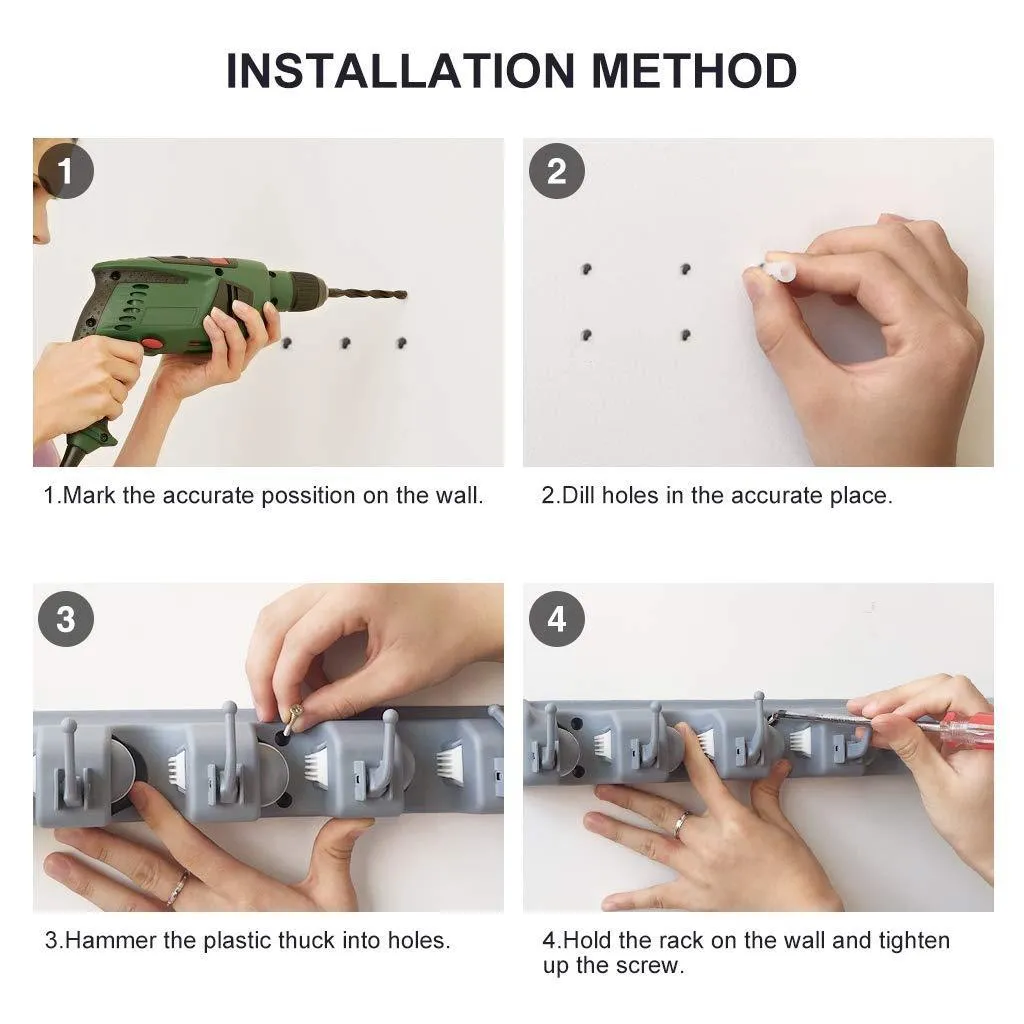 INSTALLATION METHOD

1

1.Mark the accurate possition on the wall.

2

2.Dill holes in the accurate place.

3

3.Hammer the plastic thuck into holes.

4

4.Hold the rack on the wall and tighten up the screw.