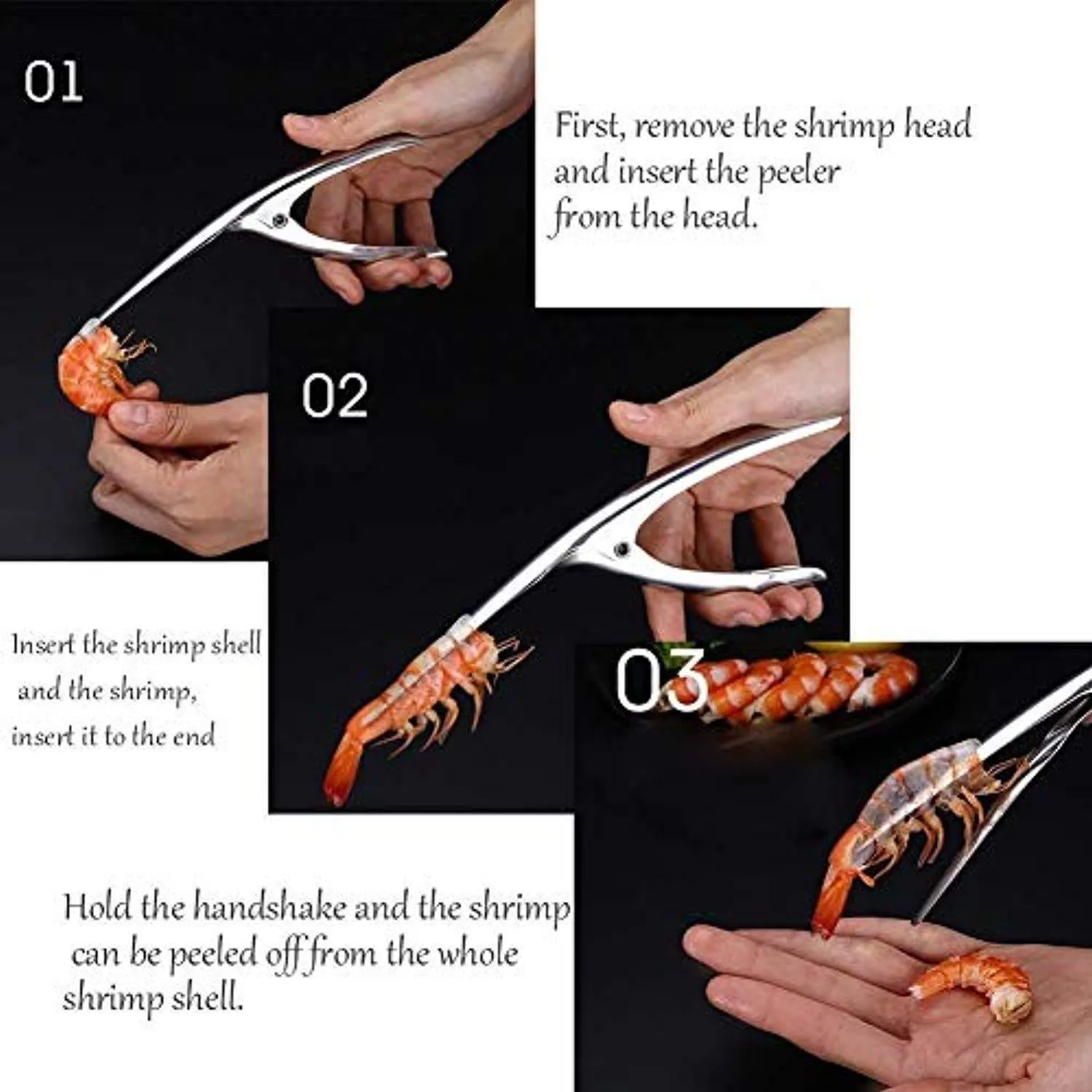 01

First, remove the shrimp head and insert the peeler from the head.

02

Insert the shrimp shell and the shrimp, insert it to the end

03

Hold the handshake and the shrimp can be peeled off from the whole shrimp shell.