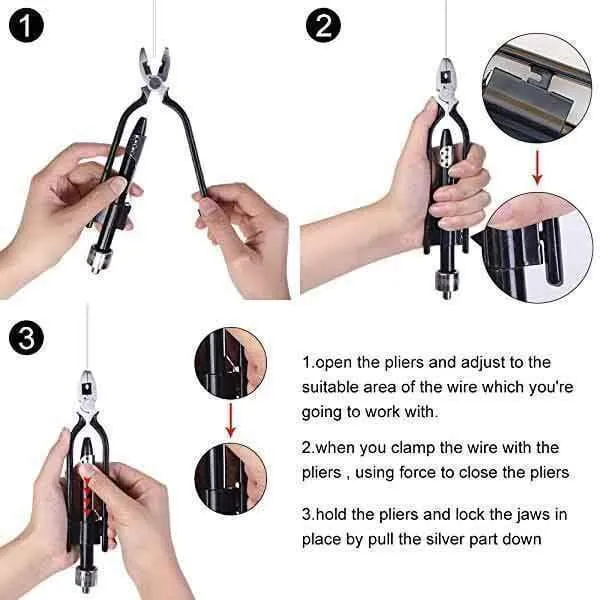 1

2

3

1.open the pliers and adjust to the suitable area of the wire which you're going to work with.

2.when you clamp the wire with the pliers , using force to close the pliers

3.hold the pliers and lock the jaws in place by pull the silver part down