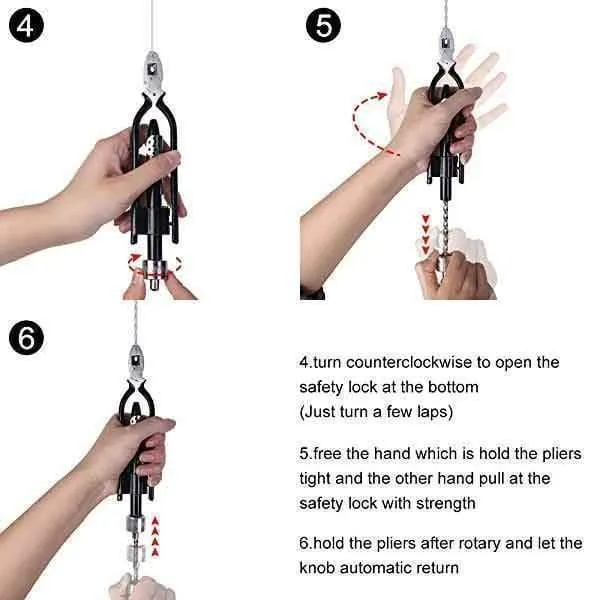 4

5

6

4.turn counterclockwise to open the safety lock at the bottom
(Just turn a few laps)

5.free the hand which is hold the pliers tight and the other hand pull at the safety lock with strength

6.hold the pliers after rotary and let the knob automatic return