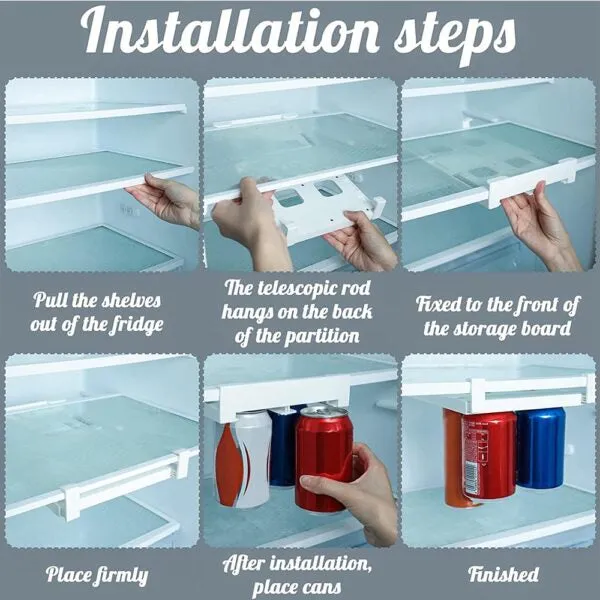 Installation steps

Pull the shelves out of the fridge

The telescopic rod hangs on the back of the partition

Fixed to the front of the storage board

Place firmly

After installation, place cans

Finished