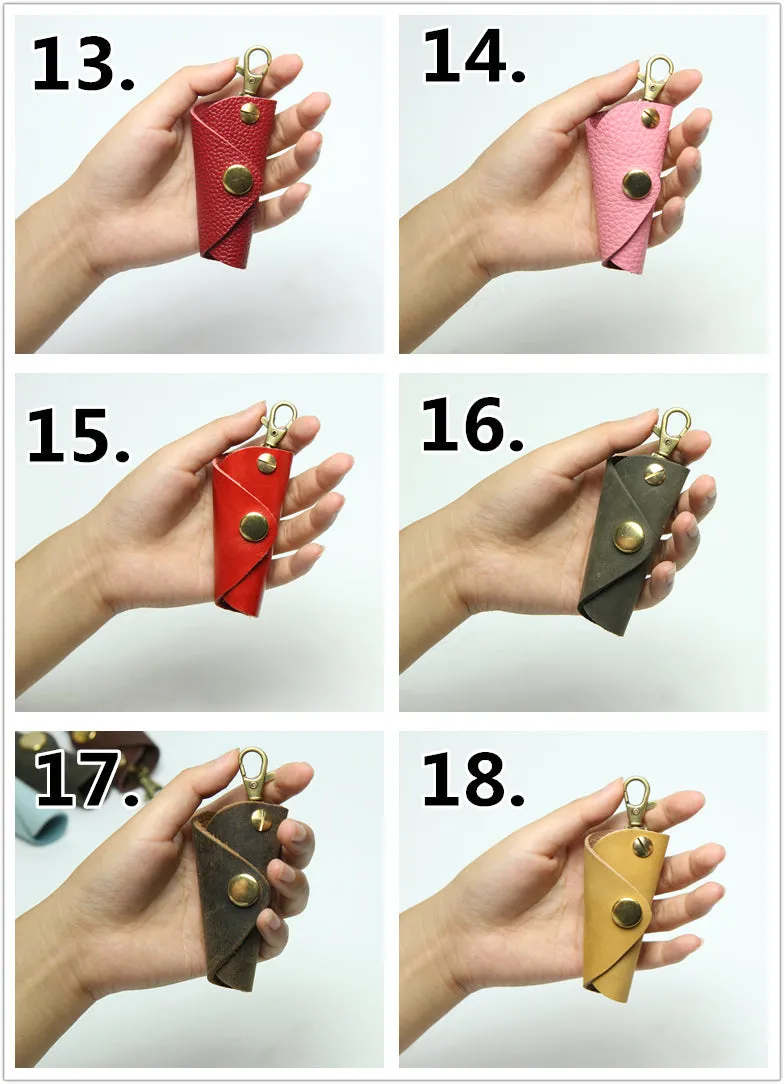 13.

14.

15.

16.

17.

18.