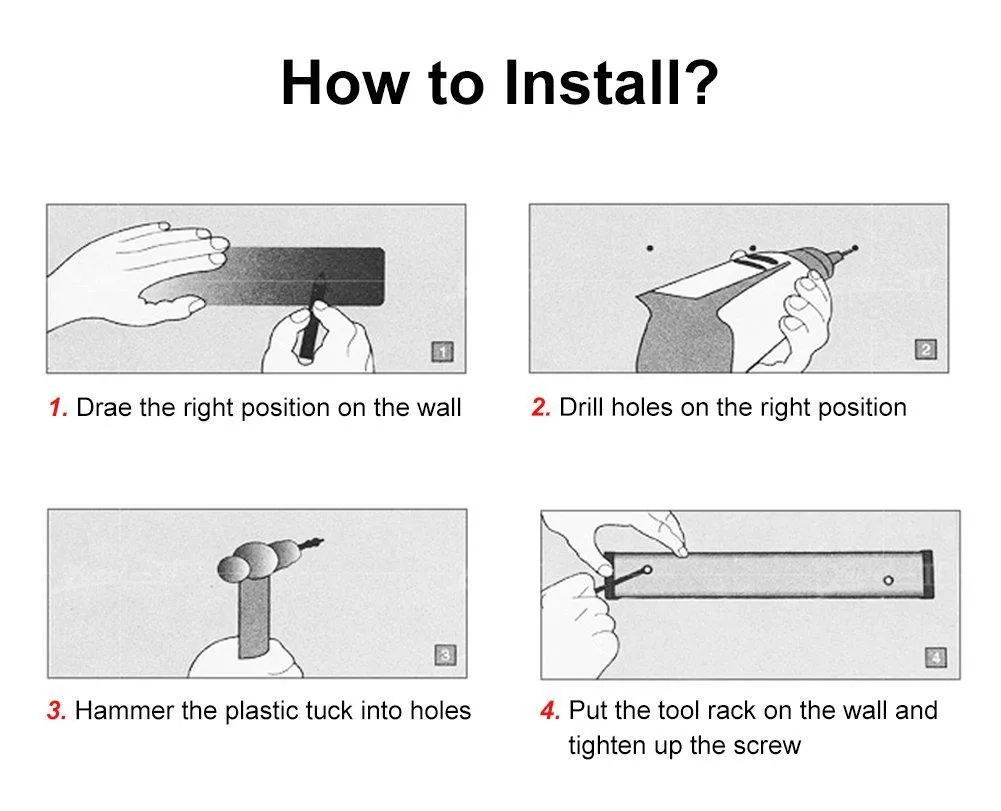 How to Install?

1

1. Drae the right position on the wall

2

2. Drill holes on the right position

3

3. Hammer the plastic tuck into holes

4

4. Put the tool rack on the wall and tighten up the screw